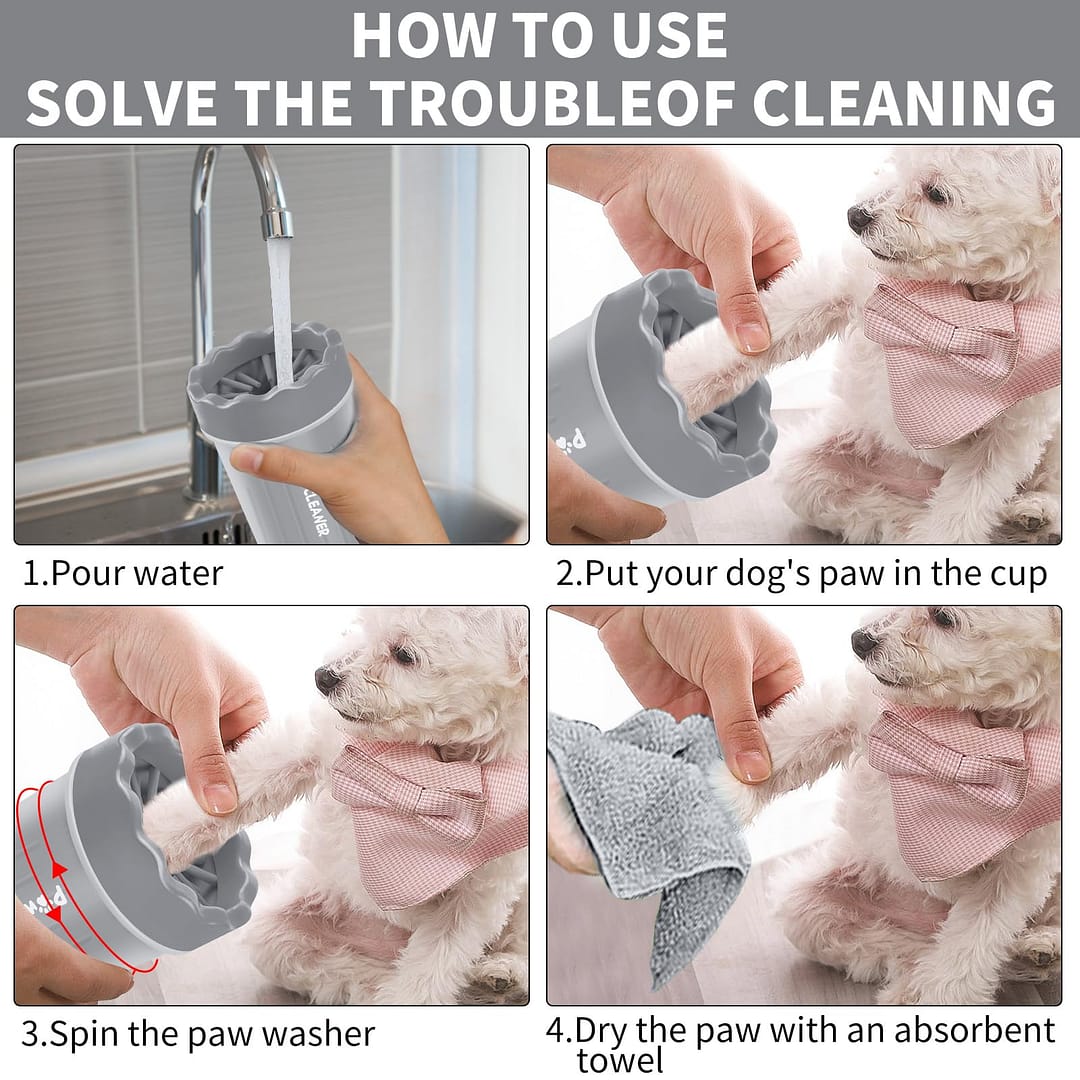 HOW TO USE
SOLVE THE TROUBLEOF CLEANING

CLEANER

1.Pour water

2.Put your dog's paw in the cup

3.Spin the paw washer

4.Dry the paw with an absorbent towel